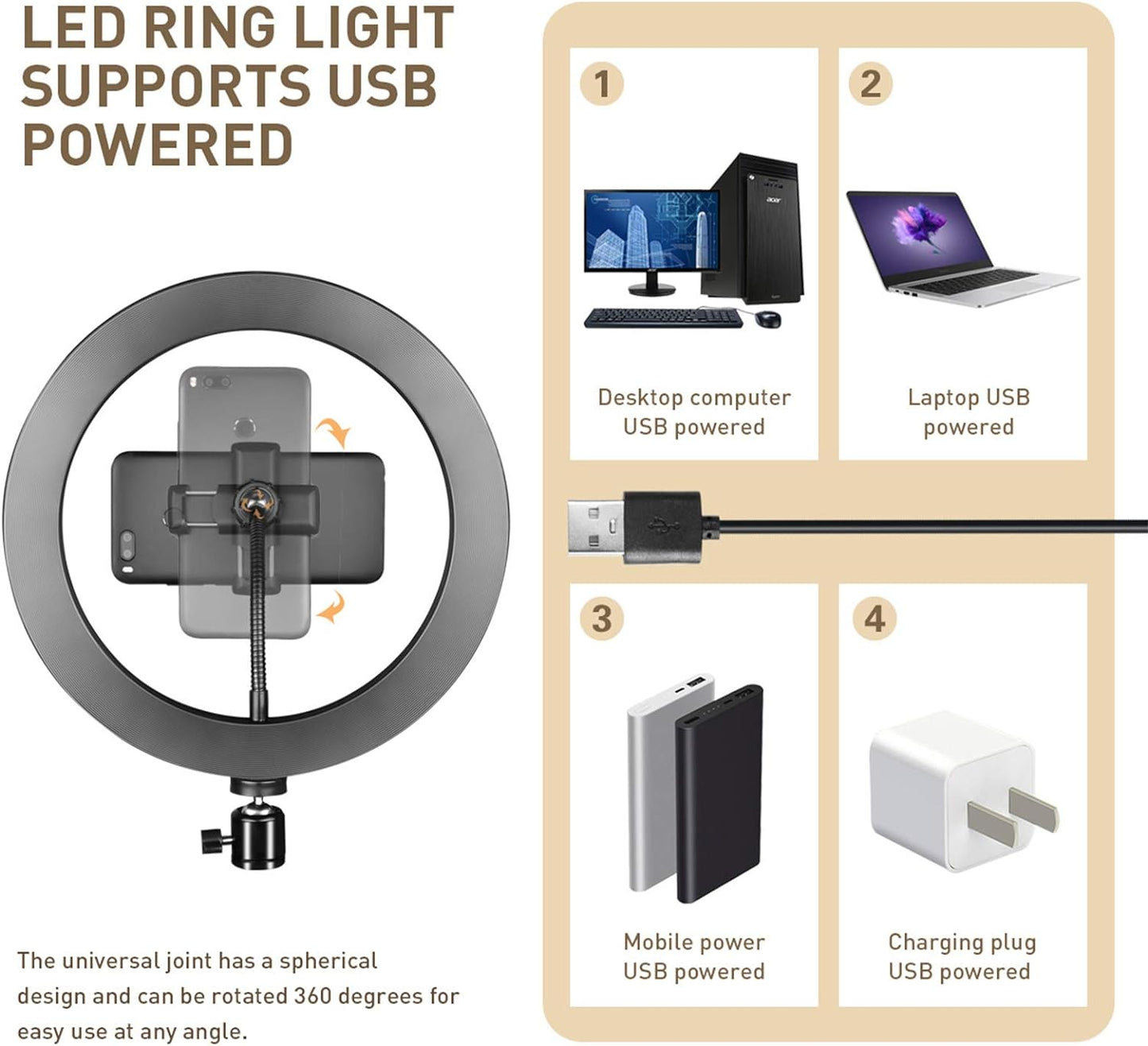 LED RING LIGHT SUPPORTS USB POWERED

The universal joint has a spherical design and can be rotated 360 degrees for easy use at any angle.

1

acer

Desktop computer USB powered

2

Laptop USB powered

3

Mobile power USB powered

4

Charging plug USB powered