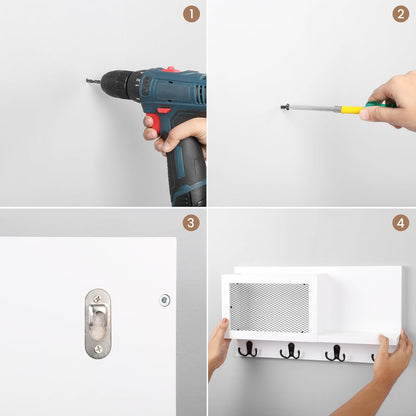 1
2
3
4