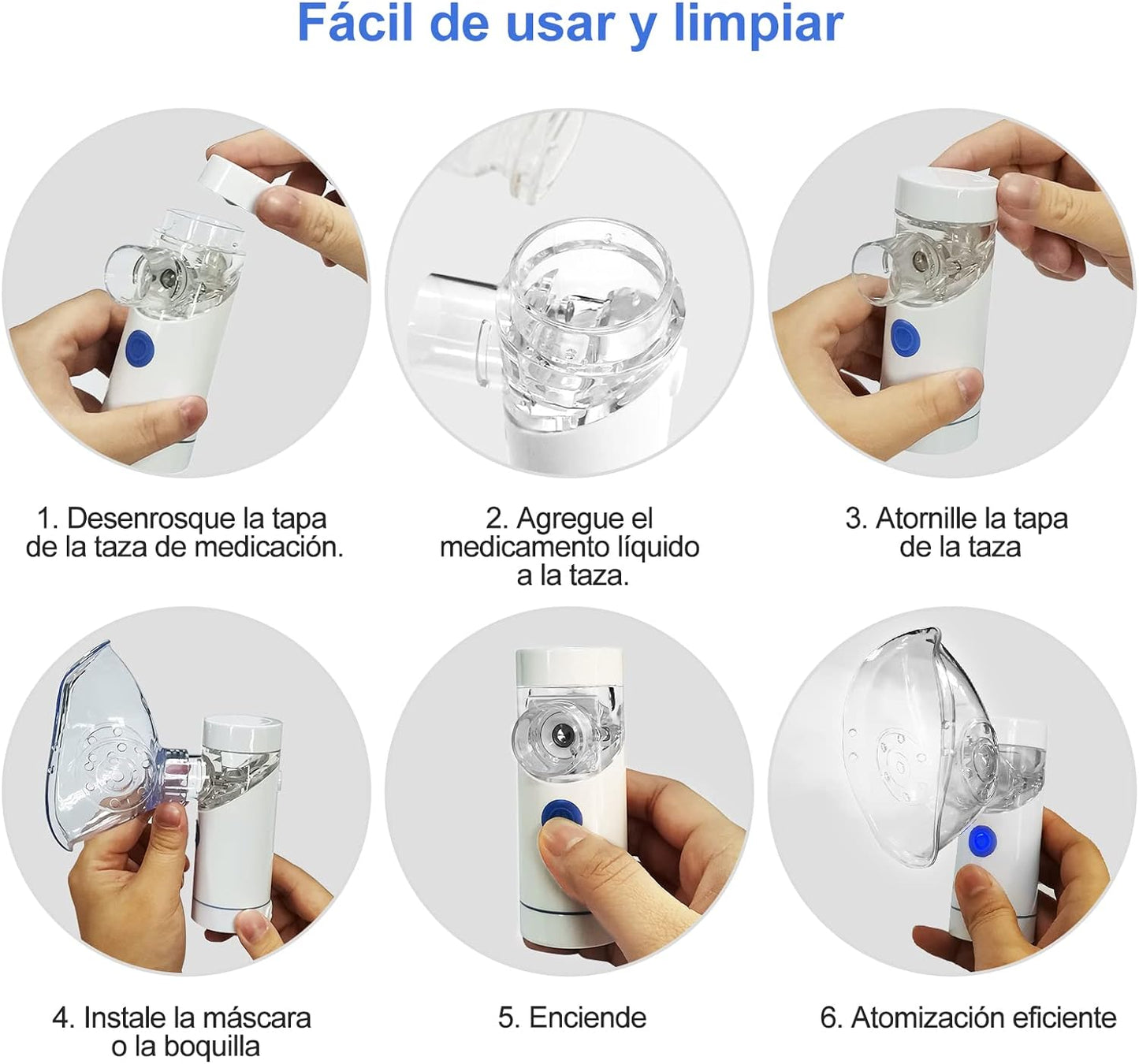 Fácil de usar y limpiar

1. Desenrosque la tapa de la taza de medicación.

2. Agregue el medicamento líquido a la taza.

3. Atornille la tapa de la taza

4. Instale la máscara o la boquilla

5. Enciende

6. Atomización eficiente