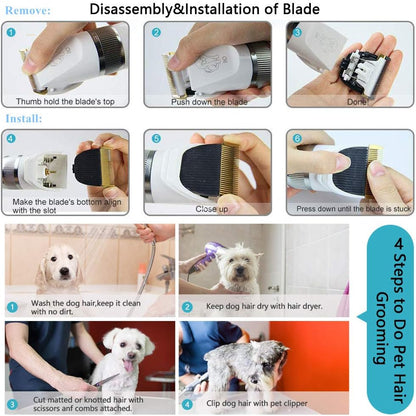 Remove: Disassembly&Installation of Blade

1 Thumb hold the blade's top

2 Push down the blade

3 Done!

Install:

4 Make the blade's bottom align with the slot

5 Close up

6 Press down until the blade is stuck

1 Wash the dog hair,keep it clean with no dirt.

2 Keep dog hair dry with hair dryer.

3 Cut matted or knotted hair with scissors anf combs attached.

4 Clip dog hair with pet clipper

4 Steps to Do Pet Hair Grooming