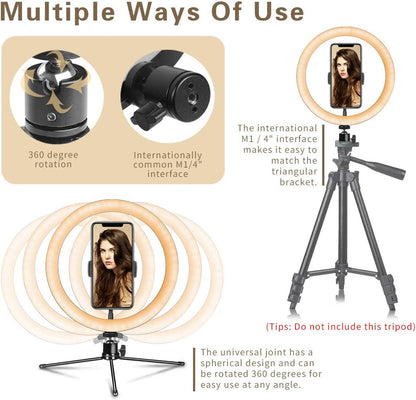 Multiple Ways Of Use

360 degree rotation

Internationally common M1/4" interface

The international M1 / 4" interface makes it easy to match the triangular bracket.

(Tips: Do not include this tripod)

The universal joint has a spherical design and can be rotated 360 degrees for easy use at any angle.