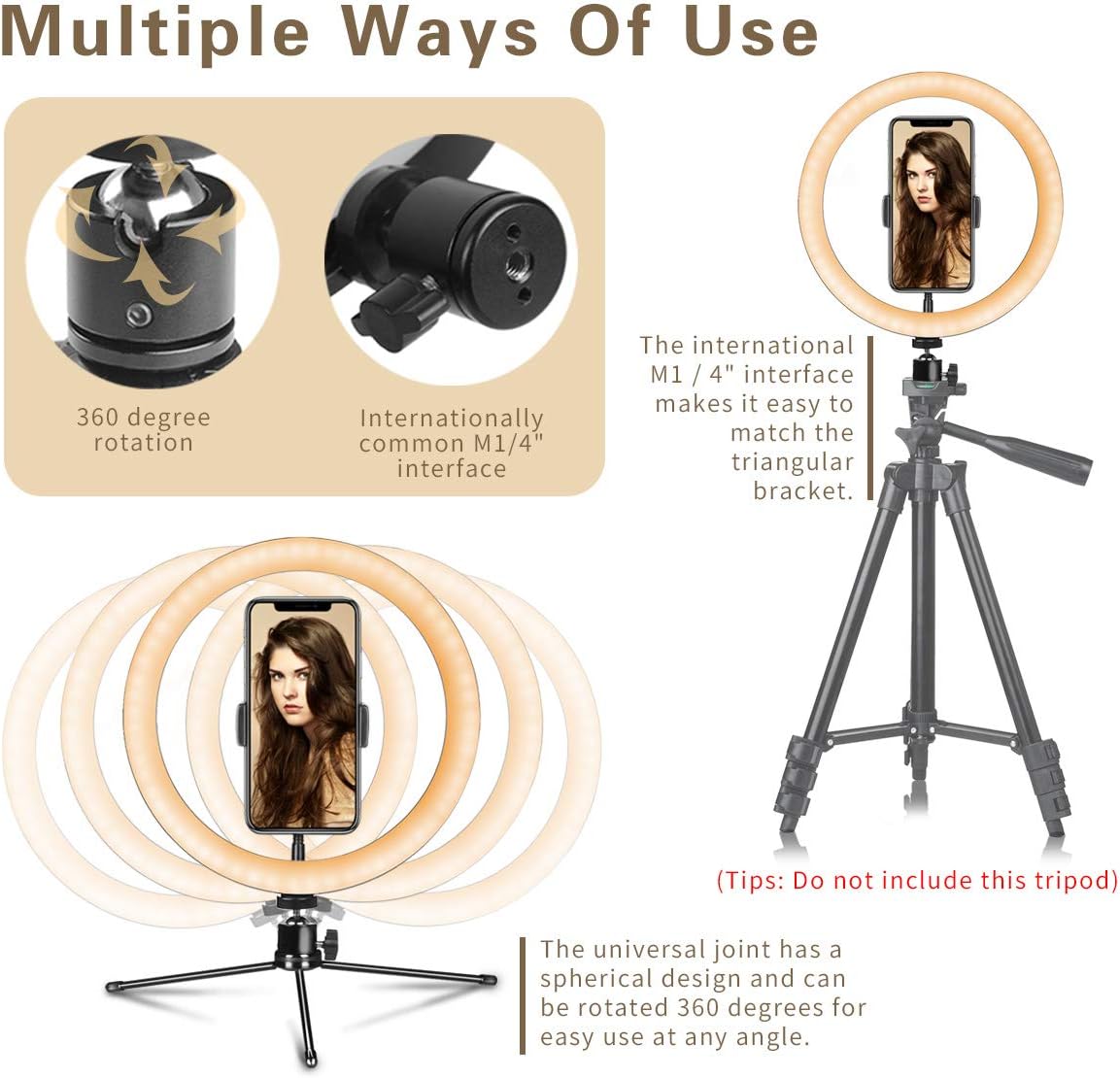 Multiple Ways Of Use

360 degree rotation

Internationally common M1/4" interface

The international M1 / 4" interface makes it easy to match the triangular bracket.

(Tips: Do not include this tripod)

The universal joint has a spherical design and can be rotated 360 degrees for easy use at any angle.