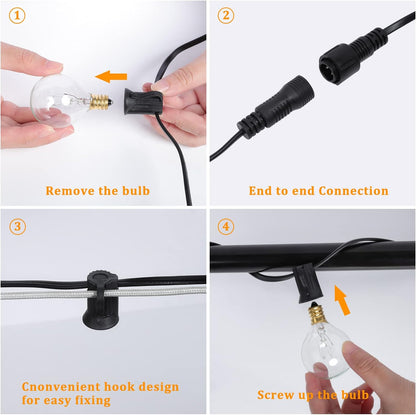 ①

Remove the bulb

②

End to end Connection

③

Cnonvenient hook design for easy fixing

④

Screw up the bulb