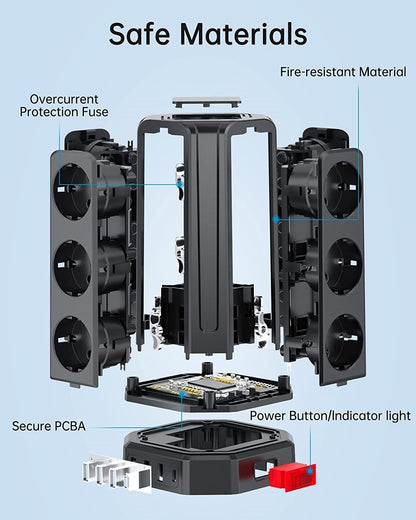 Safe Materials

Fire-resistant Material

Overcurrent Protection Fuse

Secure PCBA

Power Button/Indicator light