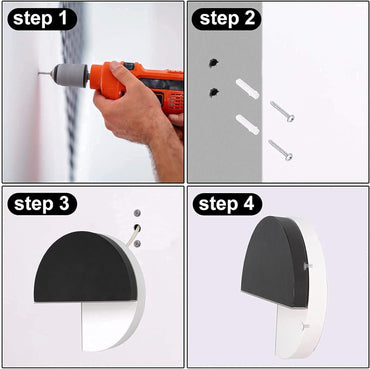 step 1

step 2

step 3

step 4