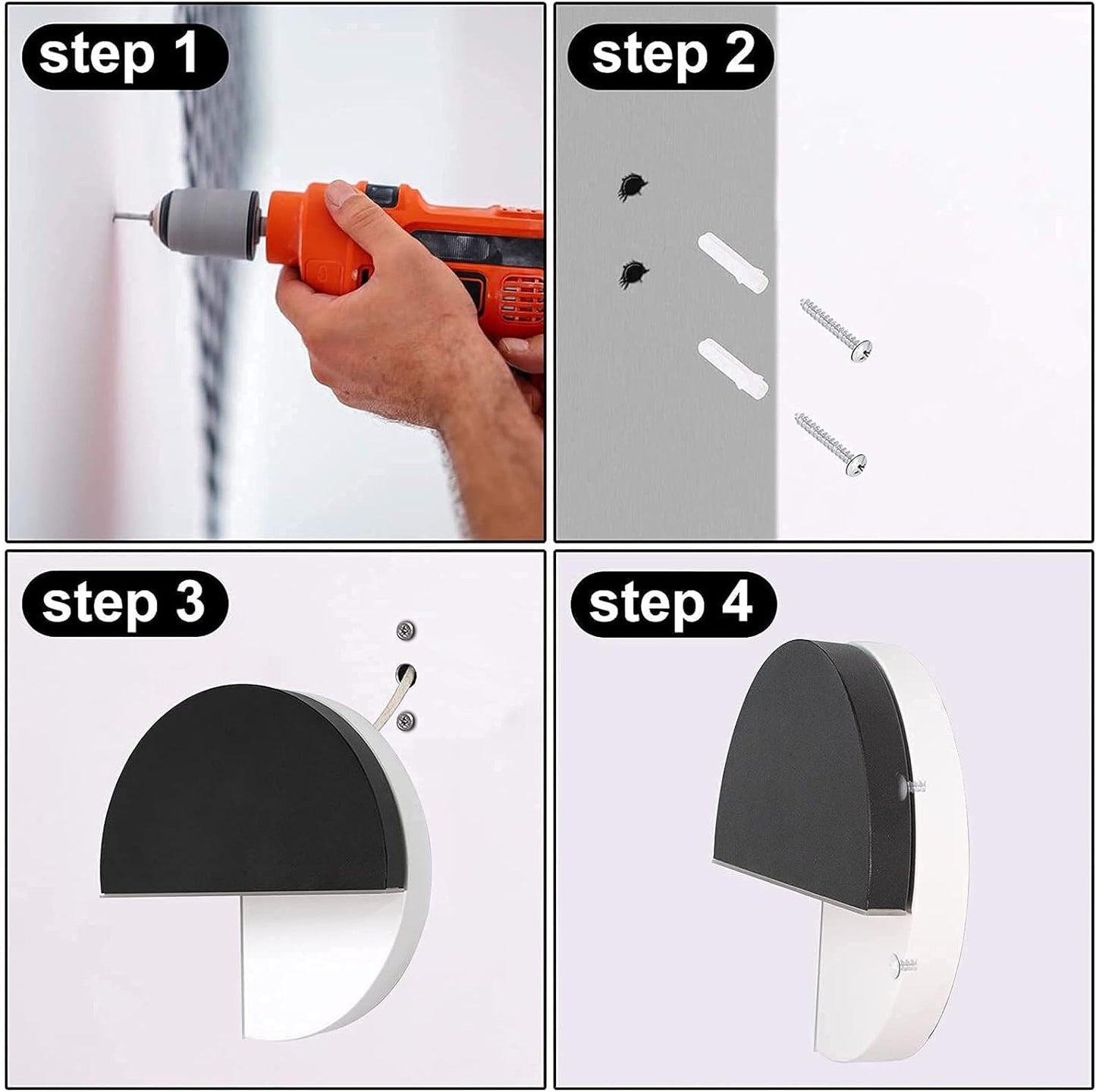 step 1

step 2

step 3

step 4