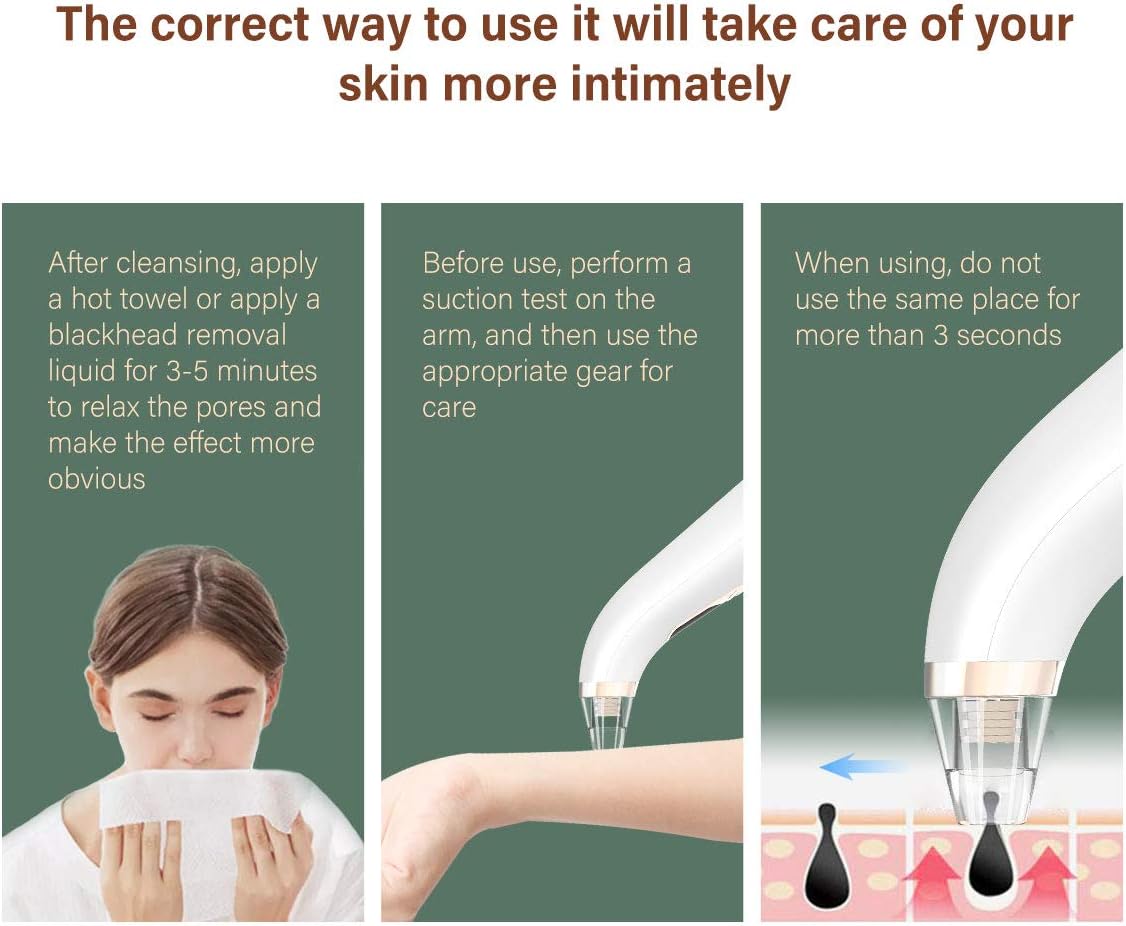 The correct way to use it will take care of your skin more intimately

After cleansing, apply a hot towel or apply a blackhead removal liquid for 3-5 minutes to relax the pores and make the effect more obvious

Before use, perform a suction test on the arm, and then use the appropriate gear for care

When using, do not use the same place for more than 3 seconds