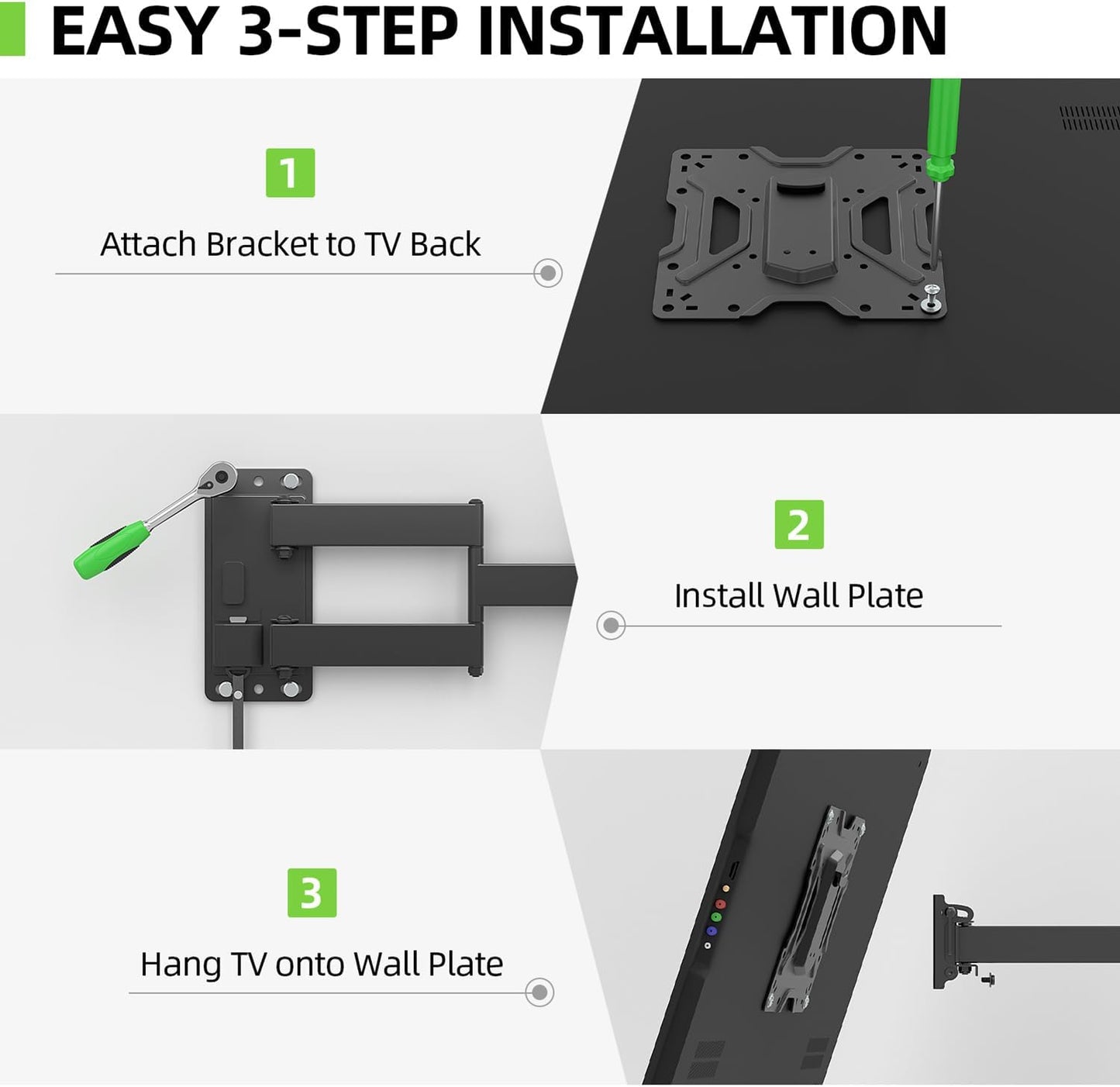 EASY 3-STEP INSTALLATION

1

Attach Bracket to TV Back

2

Install Wall Plate

3

Hang TV onto Wall Plate