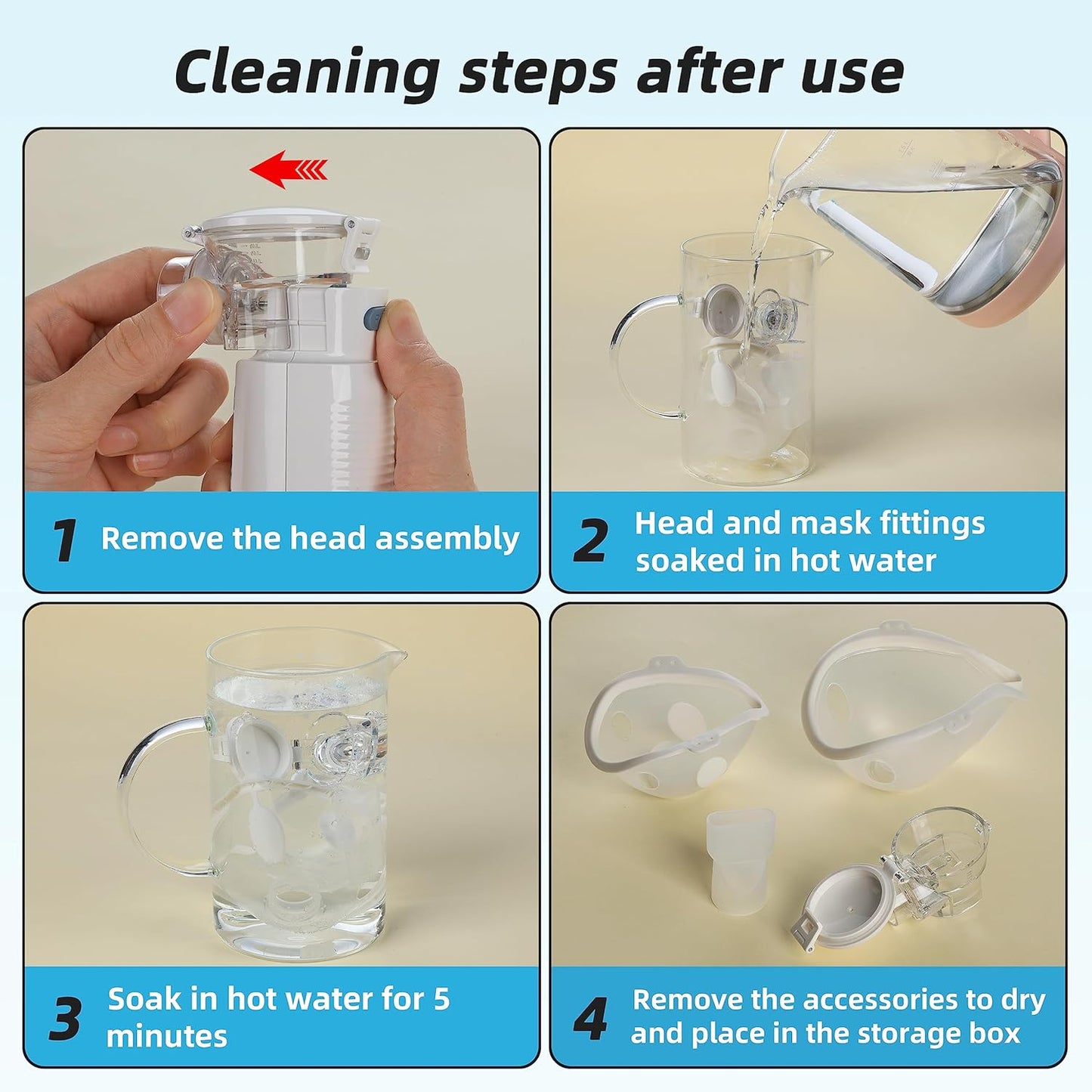 Cleaning steps after use

1 Remove the head assembly

2 Head and mask fittings soaked in hot water

3 Soak in hot water for 5 minutes

4 Remove the accessories to dry and place in the storage box