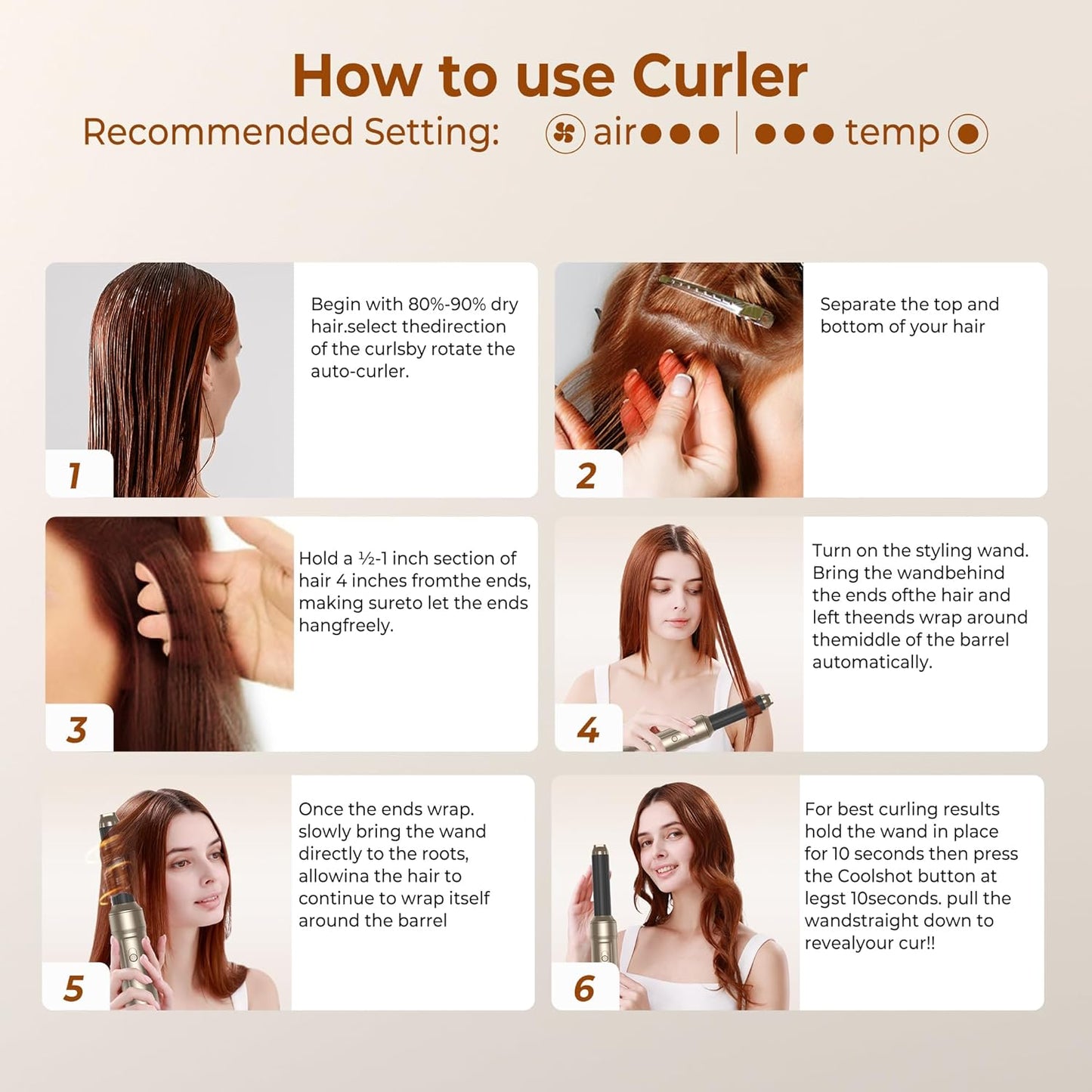 How to use Curler

Recommended Setting: air●●● | ●●● temp

1

Begin with 80%-90% dry hair.select thedirection of the curlsby rotate the auto-curler.

2

Separate the top and bottom of your hair

3

Hold a ½-1 inch section of hair 4 inches fromthe ends, making sureto let the ends hangfreely.

4

Turn on the styling wand. Bring the wandbehind the ends ofthe hair and left theends wrap around themiddle of the barrel automatically.

5

Once the ends wrap. slowly bring the wand directly to the roots, allowina the hair to continue to wrap itself around the barrel

6

For best curling results hold the wand in place for 10 seconds then press the Coolshot button at legst 10seconds. pull the wandstraight down to revealyour cur!!