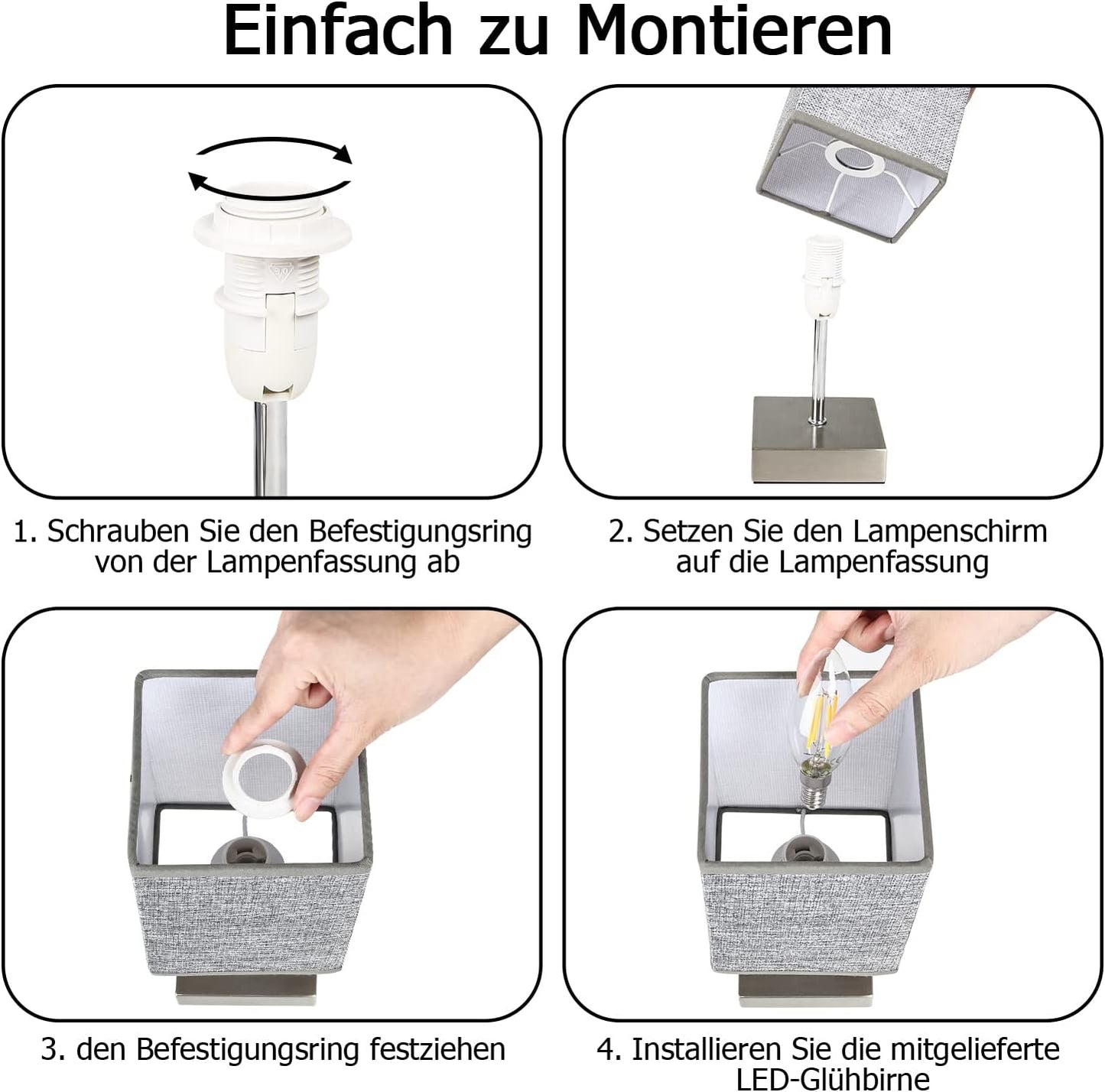 Einfach zu Montieren

1. Schrauben Sie den Befestigungsring von der Lampenfassung ab

2. Setzen Sie den Lampenschirm auf die Lampenfassung

3. den Befestigungsring festziehen

4. Installieren Sie die mitgelieferte LED-Glühbirne