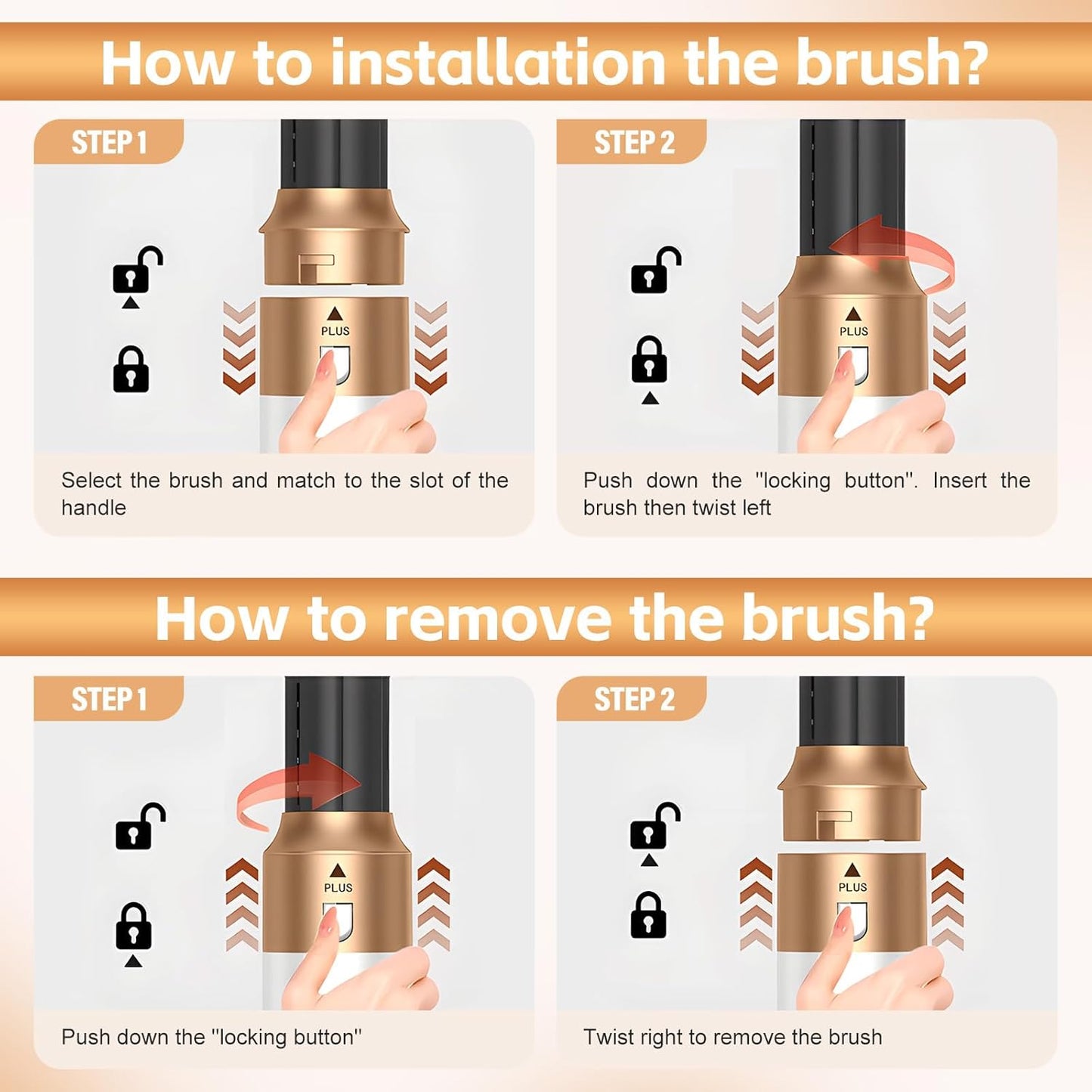 How to installation the brush?

STEP 1

PLUS

Select the brush and match to the slot of the handle

STEP 2

PLUS

Push down the "locking button". Insert the brush then twist left

How to remove the brush?

STEP 1

PLUS

Push down the "locking button"

STEP 2

PLUS

Twist right to remove the brush