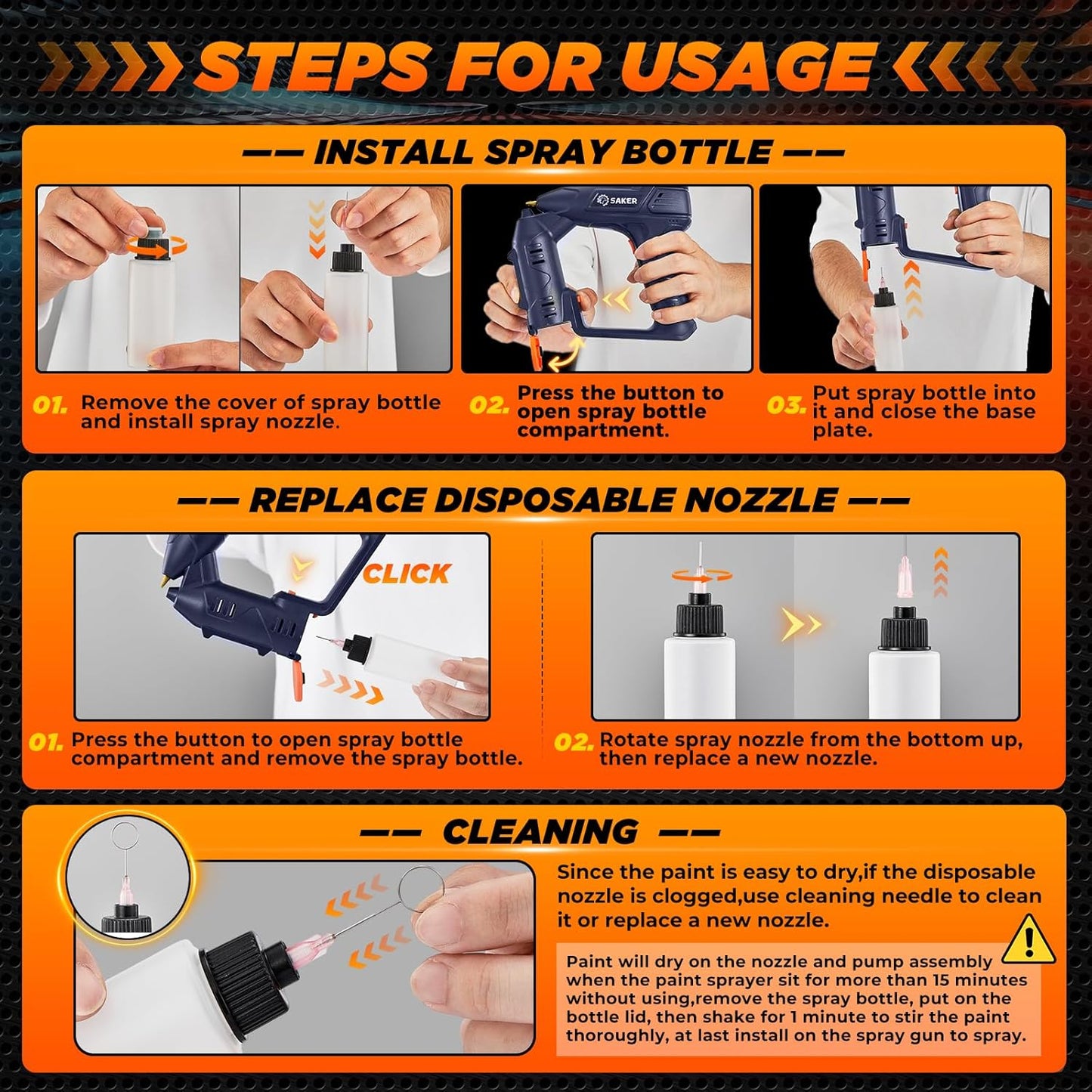 STEPS FOR USAGE

INSTALL SPRAY BOTTLE

SAKER

01. Remove the cover of spray bottle and install spray nozzle.

02. Press the button to open spray bottle compartment.

03. Put spray bottle into it and close the base plate.

REPLACE DISPOSABLE NOZZLE

CLICK

01. Press the button to open spray bottle compartment and remove the spray bottle.

02. Rotate spray nozzle from the bottom up, then replace a new nozzle.

CLEANING

Since the paint is easy to dry,if the disposable nozzle is clogged,use cleaning needle to clean it or replace a new nozzle.

Paint will dry on the nozzle and pump assembly when the paint sprayer sit for more than 15 minutes without using,remove the spray bottle, put on the bottle lid, then shake for 1 minute to stir the paint thoroughly, at last install on the spray gun to spray.