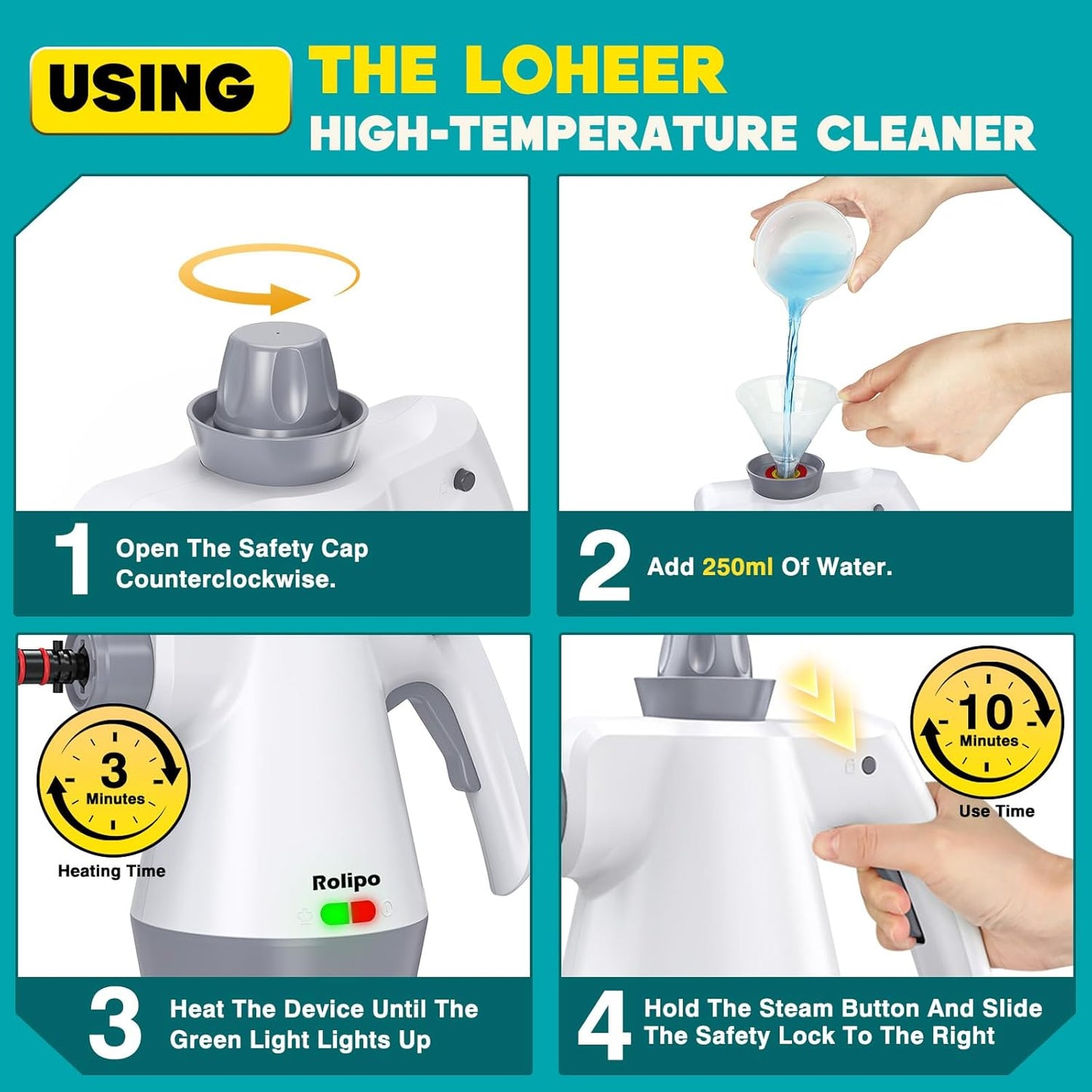 USING THE LOHEER HIGH-TEMPERATURE CLEANER

1 Open The Safety Cap Counterclockwise.

2 Add 250ml Of Water.

3 Minutes

Heating Time

Rolipo

3 Heat The Device Until The Green Light Lights Up

10 Minutes

Use Time

4 Hold The Steam Button And Slide The Safety Lock To The Right