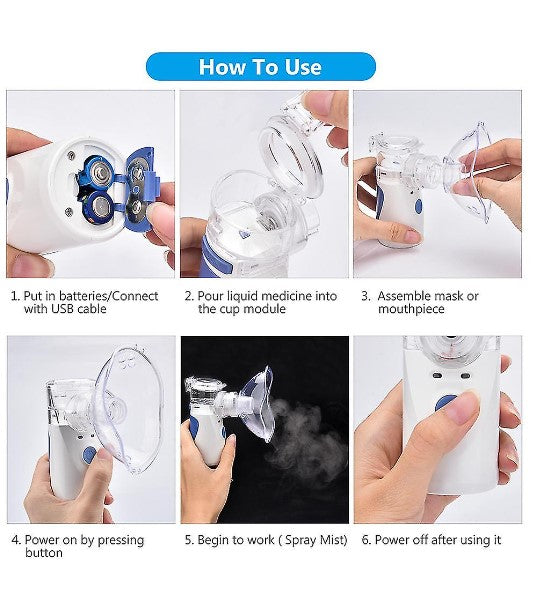 How To Use

1. Put in batteries/Connect with USB cable

2. Pour liquid medicine into the cup module

3. Assemble mask or mouthpiece

4. Power on by pressing button

5. Begin to work ( Spray Mist)

6. Power off after using it