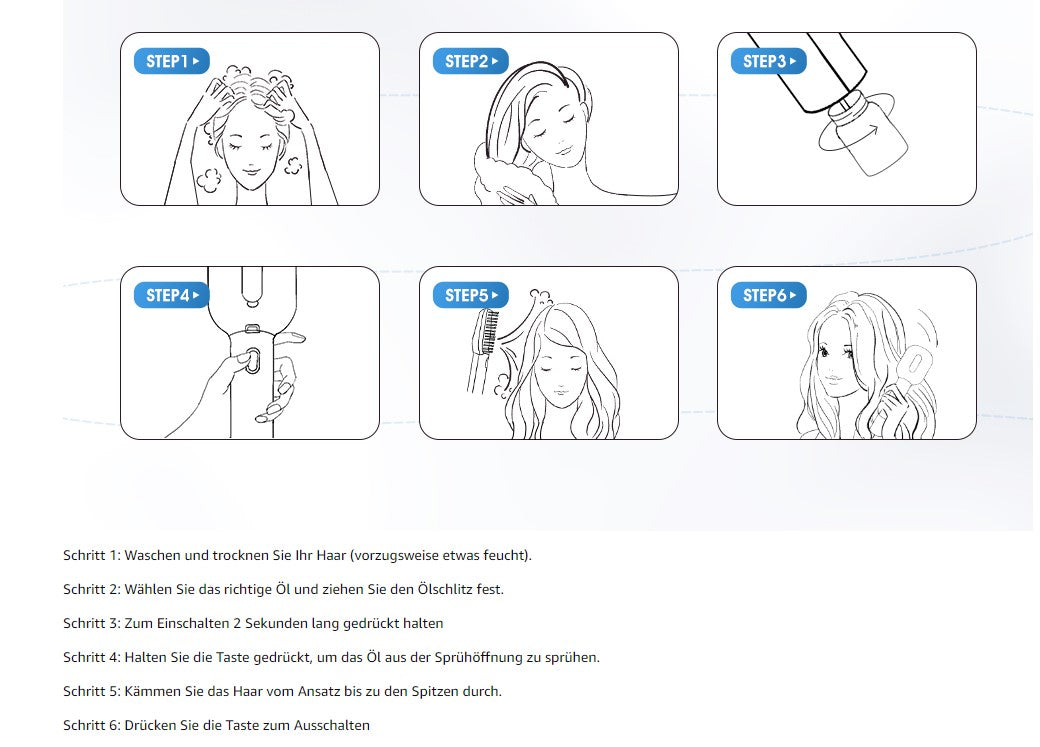 STEP1

STEP2

STEP3

STEP4

STEP5

STEP6

Schritt 1: Waschen und trocknen Sie Ihr Haar (vorzugsweise etwas feucht).

Schritt 2: Wählen Sie das richtige Öl und ziehen Sie den Ölschlitz fest.

Schritt 3: Zum Einschalten 2 Sekunden lang gedrückt halten

Schritt 4: Halten Sie die Taste gedrückt, um das Öl aus der Sprühöffnung zu sprühen.

Schritt 5: Kämmen Sie das Haar vom Ansatz bis zu den Spitzen durch.

Schritt 6: Drücken Sie die Taste zum Ausschalten