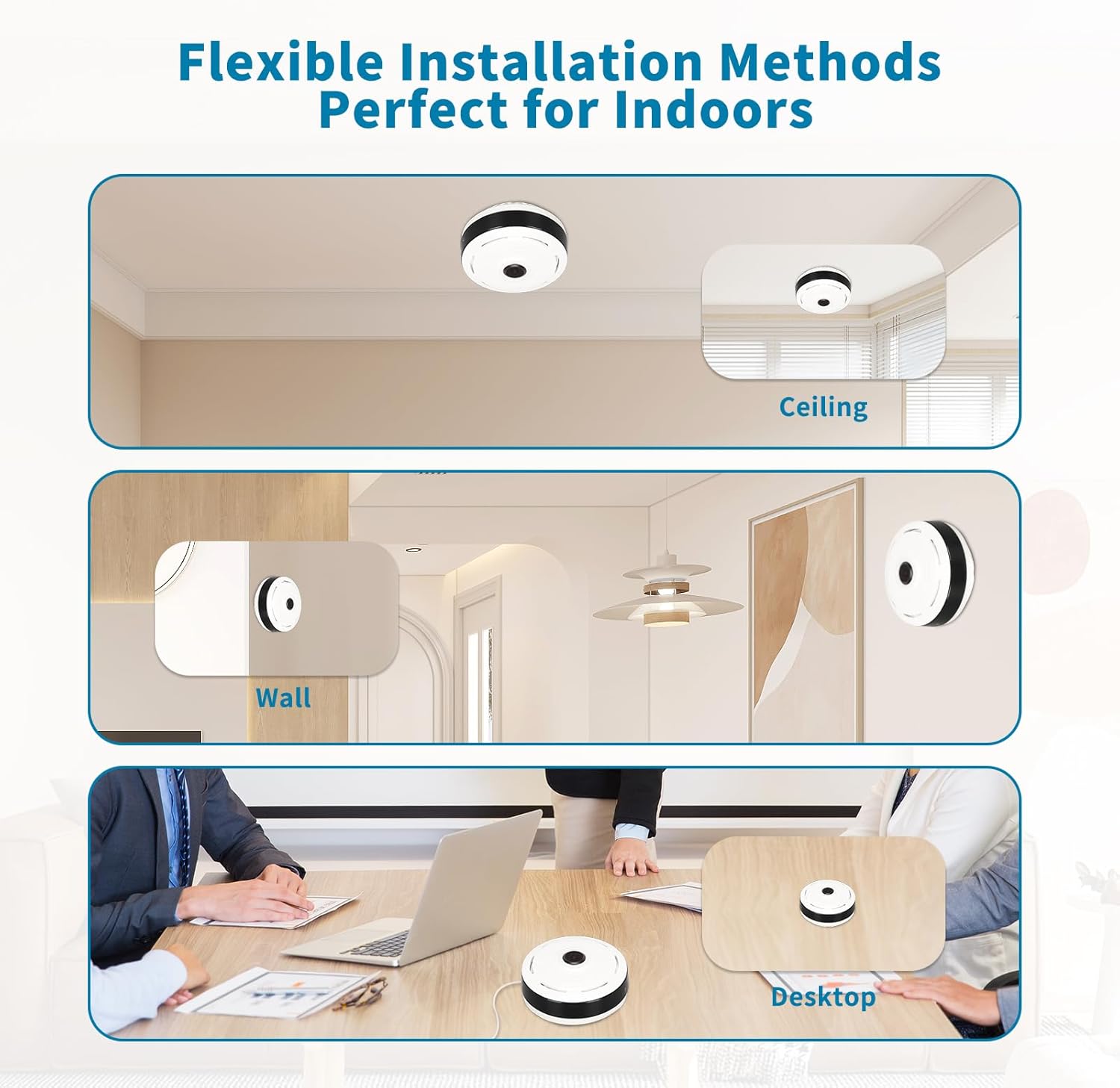 Flexible Installation Methods
Perfect for Indoors

Ceiling

Wall

Desktop