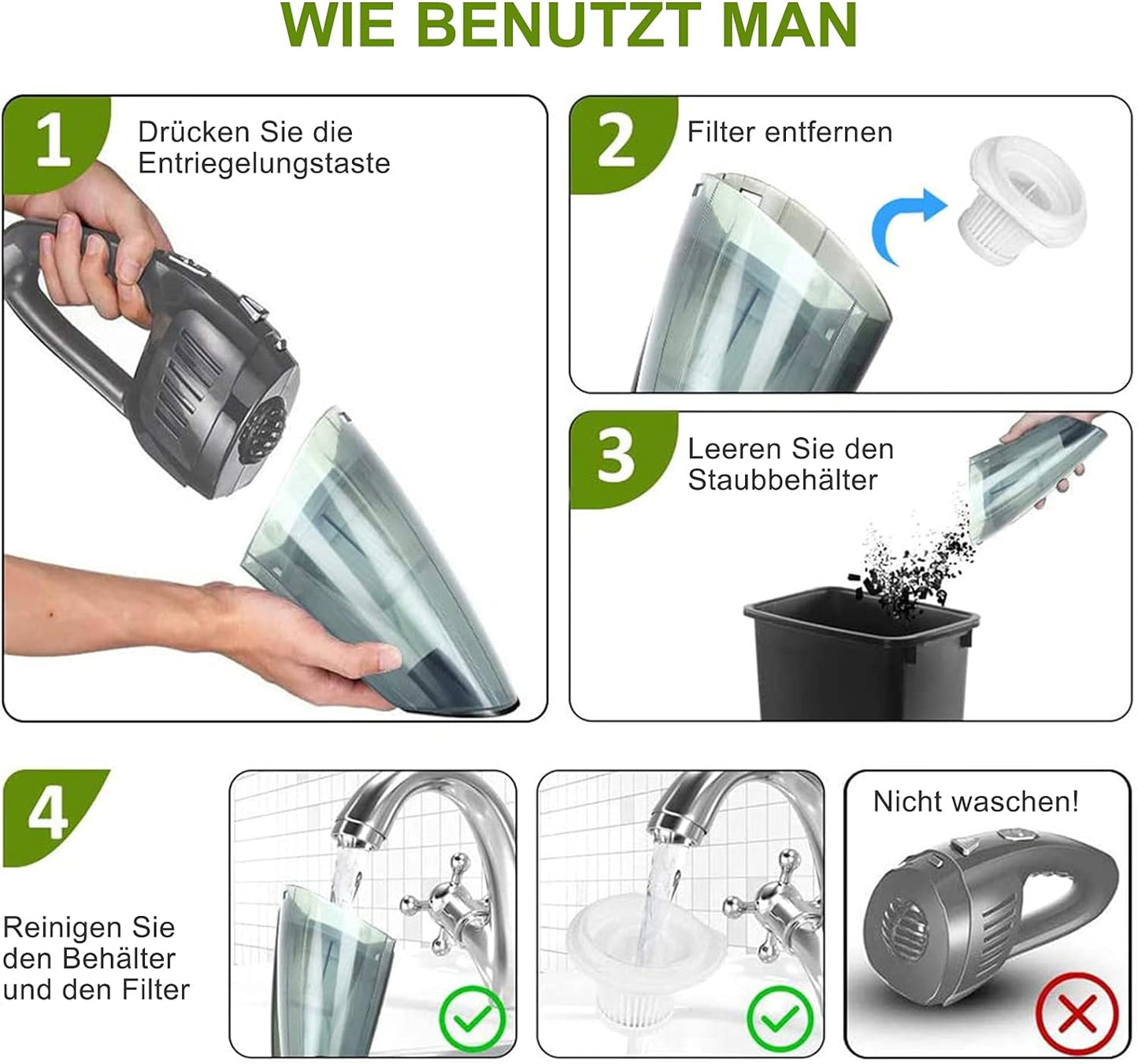 WIE BENUTZT MAN

1
Drücken Sie die Entriegelungstaste

2
Filter entfernen

3
Leeren Sie den Staubbehälter

4
Reinigen Sie den Behälter und den Filter

Nicht waschen!