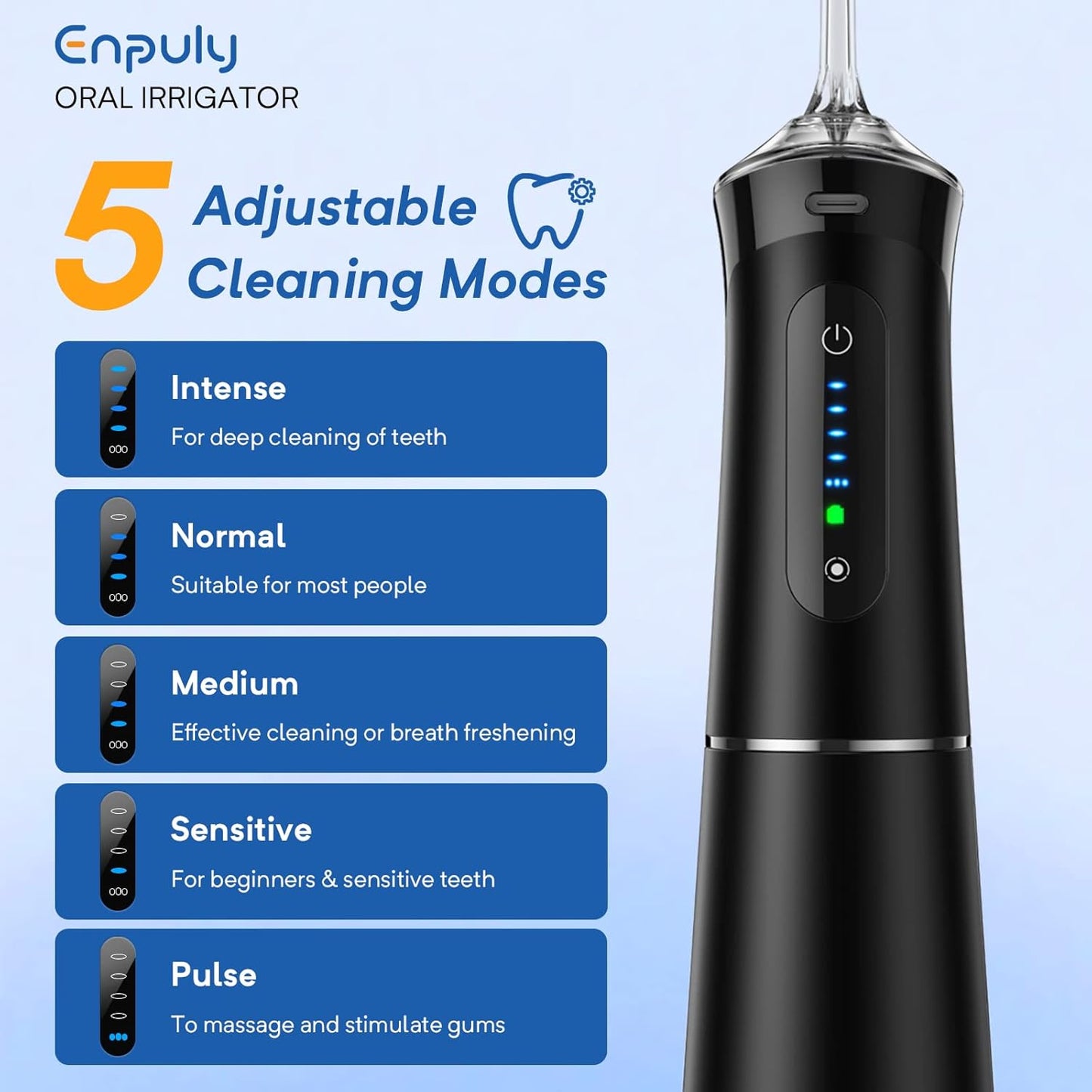 Enpuly
ORAL IRRIGATOR

5 Adjustable Cleaning Modes

Intense
For deep cleaning of teeth

Normal
Suitable for most people

Medium
Effective cleaning or breath freshening

Sensitive
For beginners & sensitive teeth

Pulse
To massage and stimulate gums