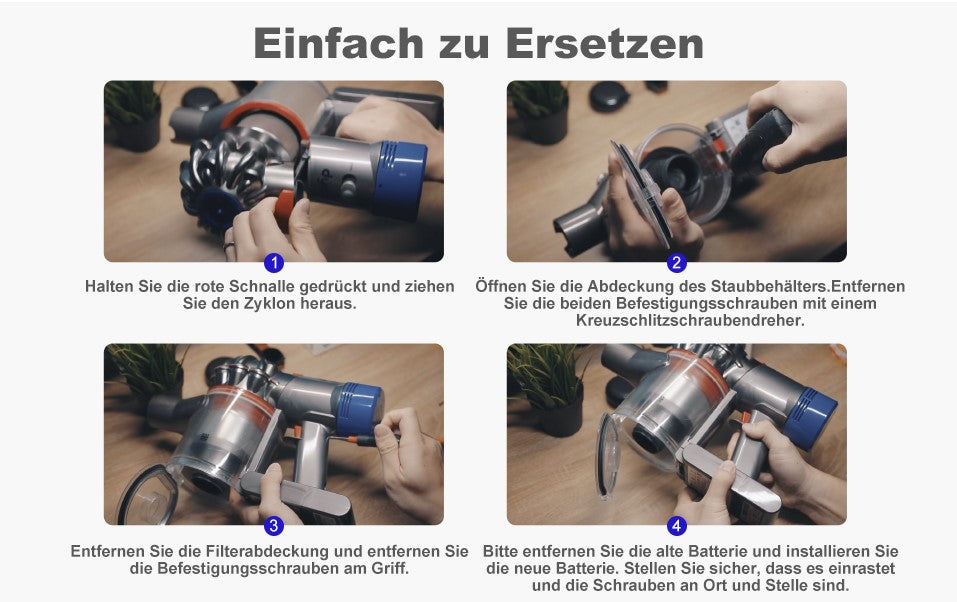 Einfach zu Ersetzen

1

Halten Sie die rote Schnalle gedrückt und ziehen Sie den Zyklon heraus.

2

Öffnen Sie die Abdeckung des Staubbehälters.Entfernen Sie die beiden Befestigungsschrauben mit einem Kreuzschlitzschraubendreher.

3

Entfernen Sie die Filterabdeckung und entfernen Sie die Befestigungsschrauben am Griff.

4

Bitte entfernen Sie die alte Batterie und installieren Sie die neue Batterie. Stellen Sie sicher, dass es einrastet und die Schrauben an Ort und Stelle sind.