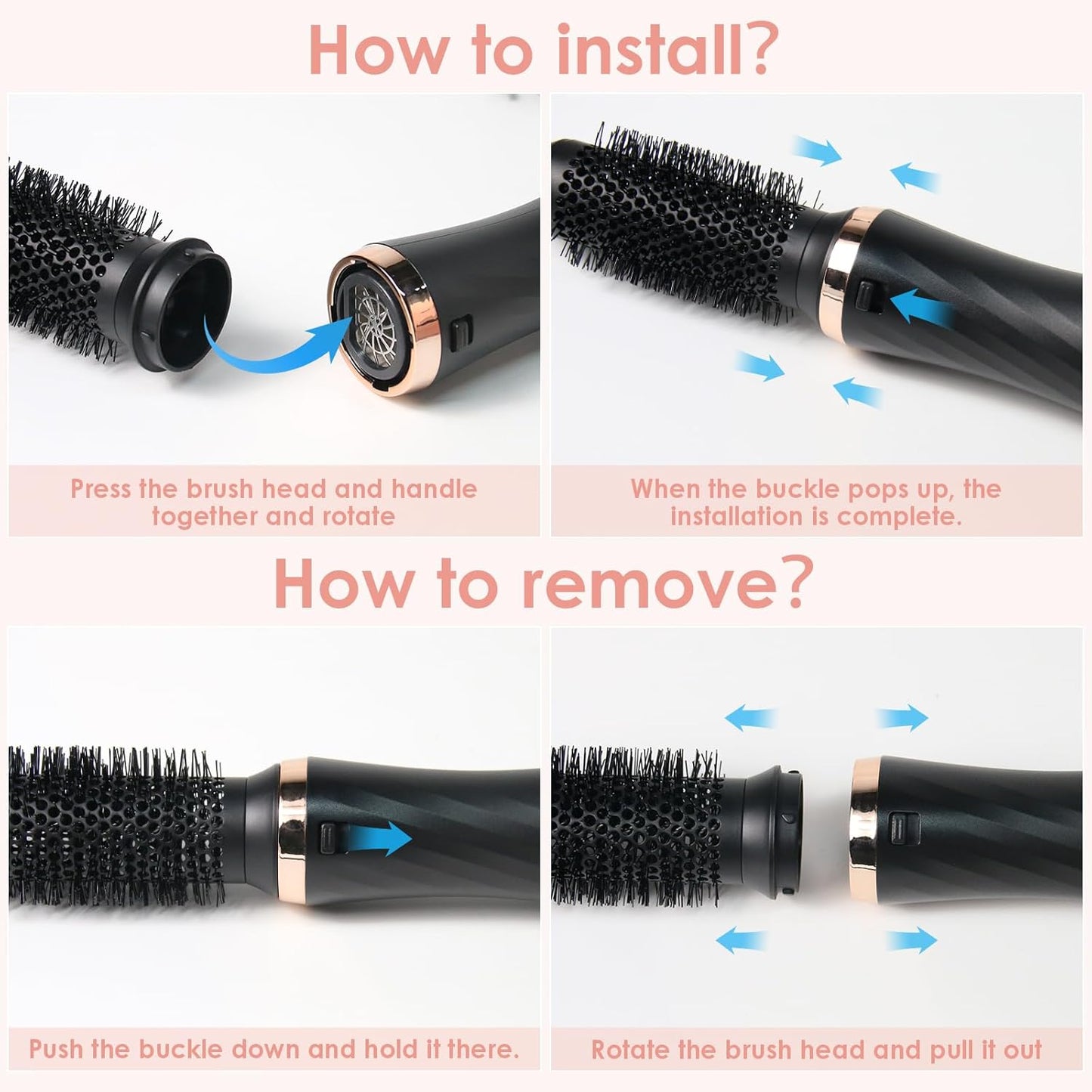 How to install?

Press the brush head and handle together and rotate

When the buckle pops up, the installation is complete.

How to remove?

Push the buckle down and hold it there.

Rotate the brush head and pull it out