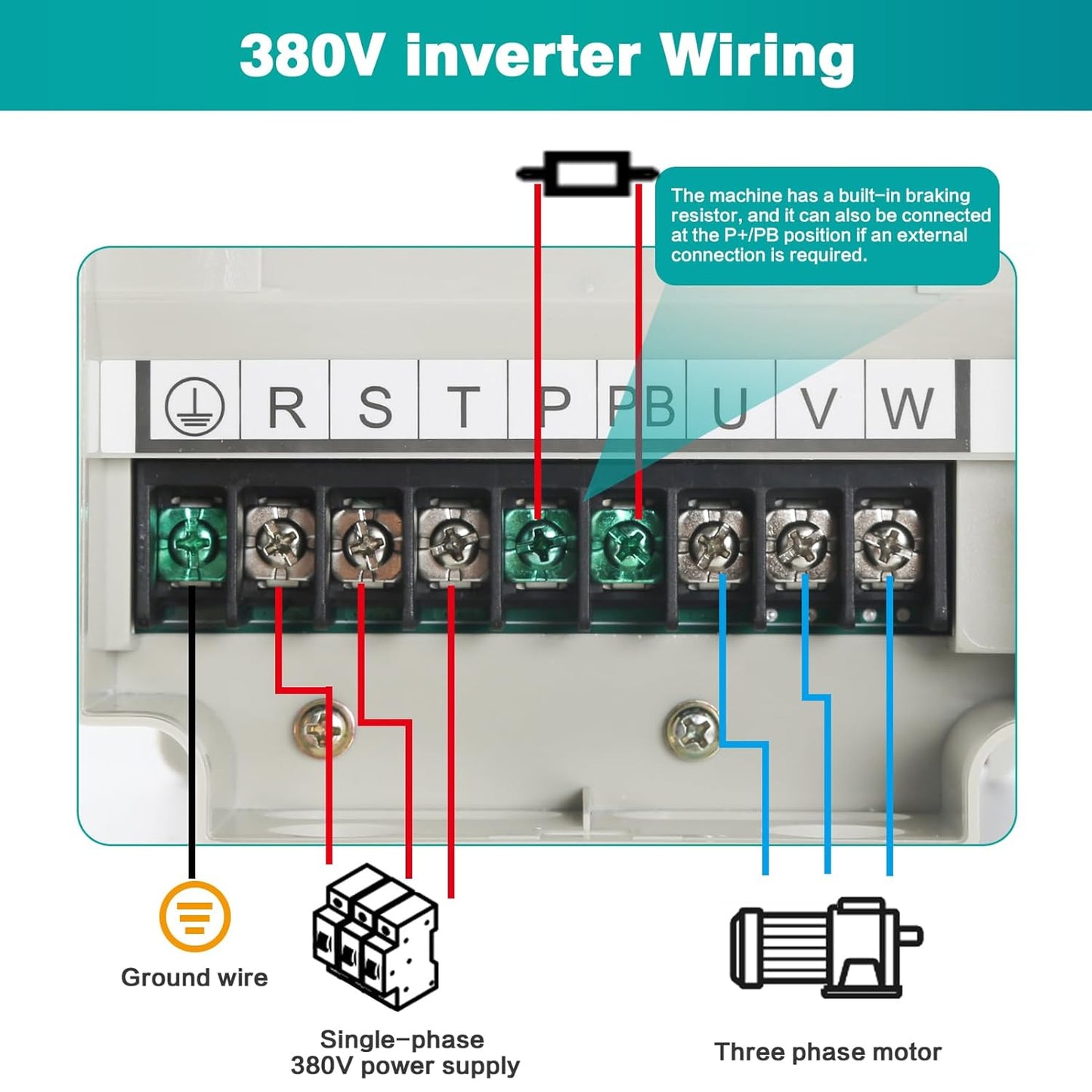 380V inverter Wiring

The machine has a built-in braking resistor, and it can also be connected at the P+/PB position if an external connection is required.

R S T P PB U V W

Ground wire

Single-phase 380V power supply

Three phase motor