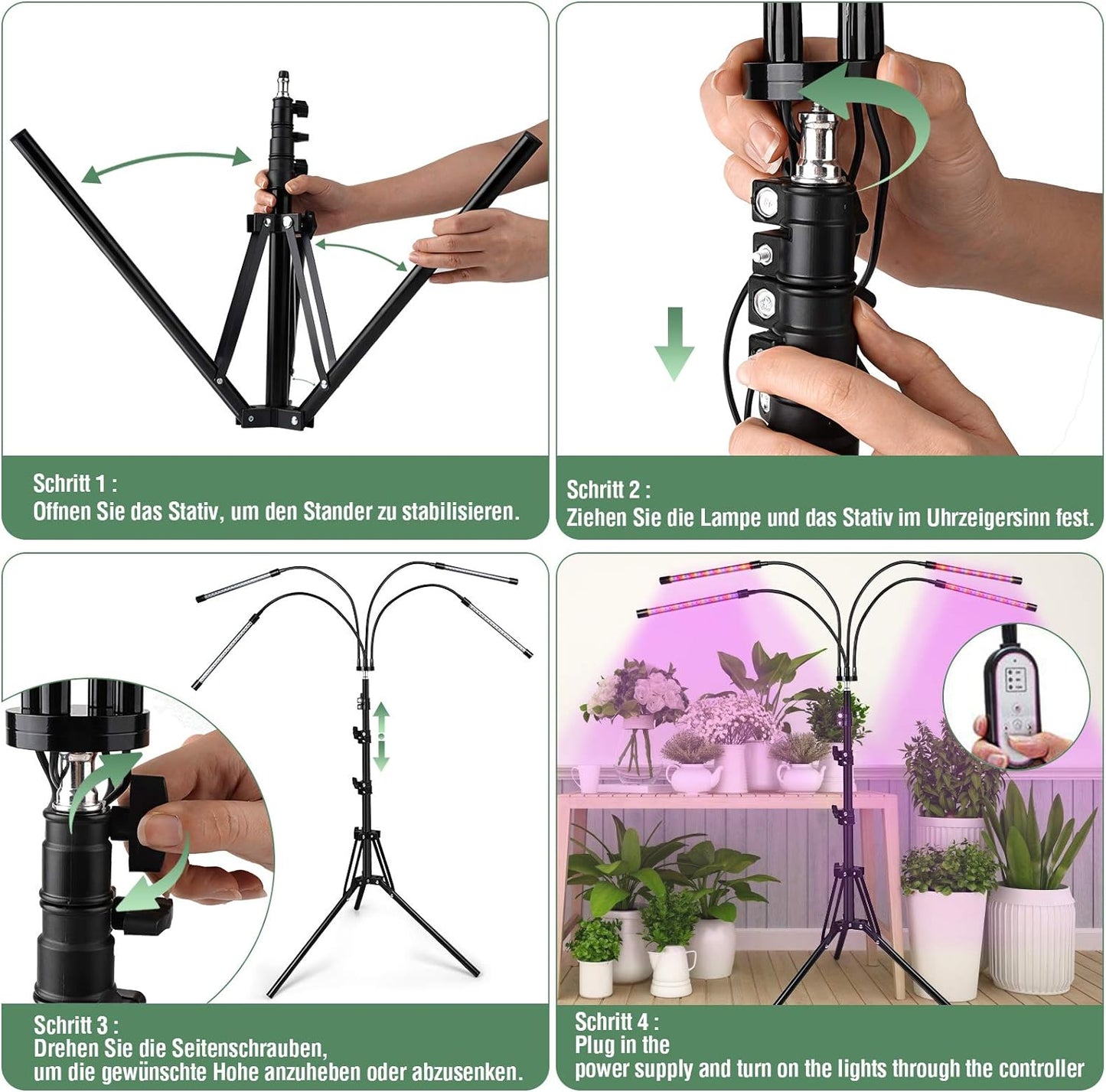 Schritt 1 :
Offnen Sie das Stativ, um den Stander zu stabilisieren.

Schritt 2 :
Ziehen Sie die Lampe und das Stativ im Uhrzeigersinn fest.

Schritt 3 :
Drehen Sie die Seitenschrauben, um die gewünschte Hohe anzuheben oder abzusenken.

Schritt 4 :
Plug in the power supply and turn on the lights through the controller