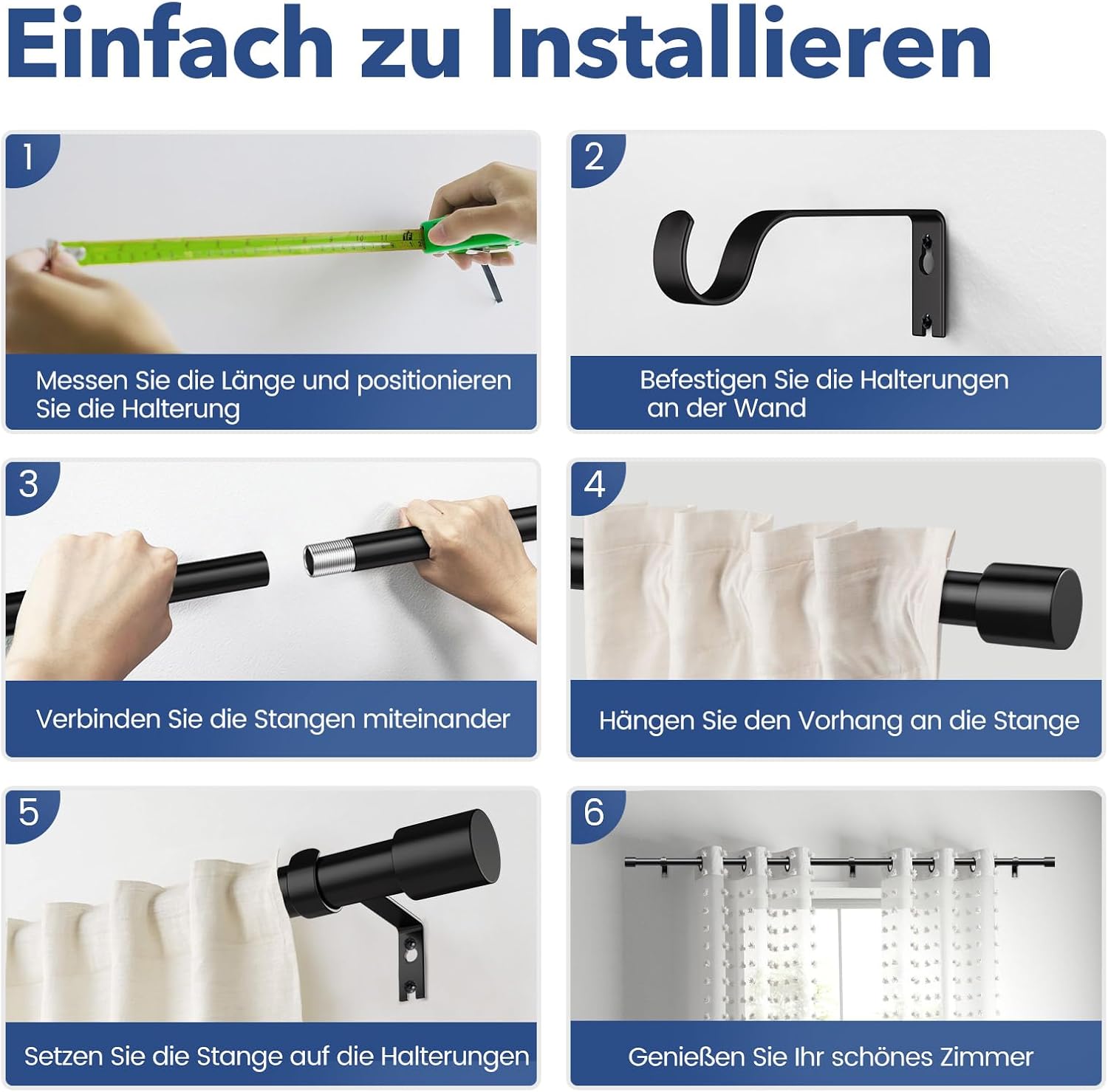 Einfach zu Installieren

1

Messen Sie die Länge und positionieren Sie die Halterung

2

Befestigen Sie die Halterungen an der Wand

3

Verbinden Sie die Stangen miteinander

4

Hängen Sie den Vorhang an die Stange

5

Setzen Sie die Stange auf die Halterungen

6

Genießen Sie Ihr schönes Zimmer