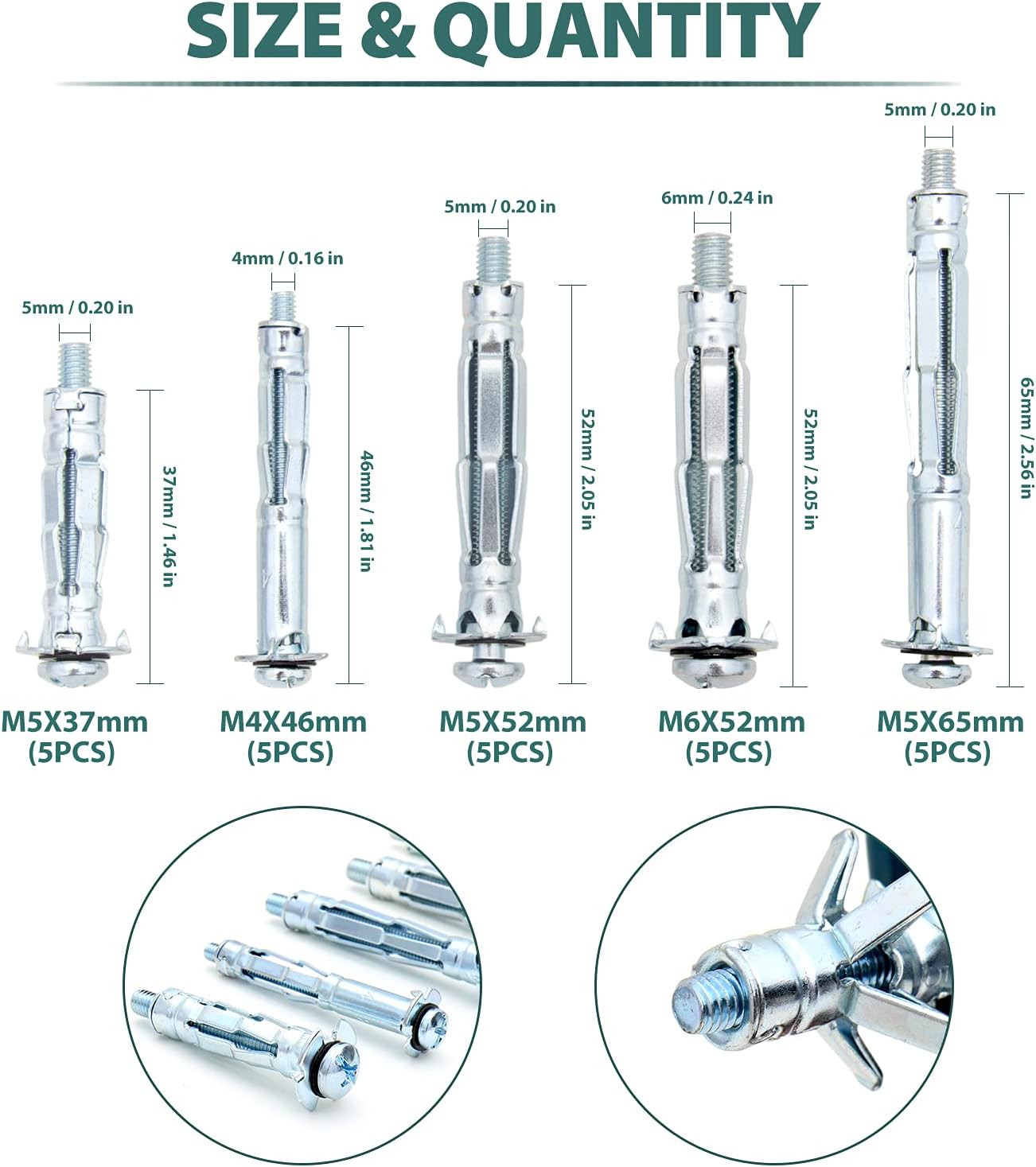 SIZE & QUANTITY

5mm / 0.20 in
37mm / 1.46 in
M5X37mm
(5PCS)

4mm / 0.16 in
46mm / 1.81 in
M4X46mm
(5PCS)

5mm / 0.20 in
52mm / 2.05 in
M5X52mm
(5PCS)

6mm / 0.24 in
52mm / 2.05 in
M6X52mm
(5PCS)

5mm / 0.20 in
65mm / 2.56 in
M5X65mm
(5PCS)