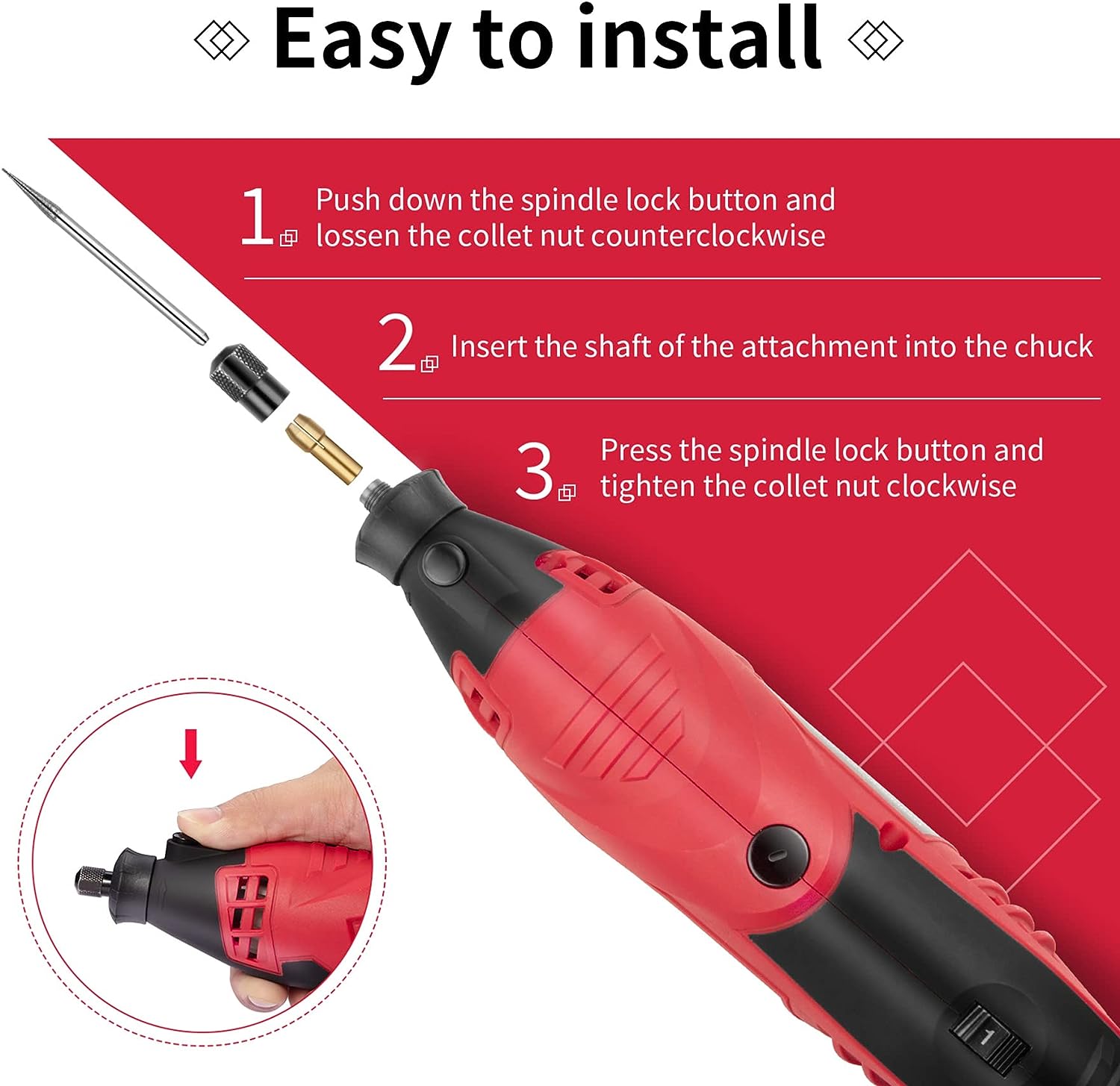 Easy to install

1 Push down the spindle lock button and lossen the collet nut counterclockwise

2 Insert the shaft of the attachment into the chuck

3 Press the spindle lock button and tighten the collet nut clockwise

1