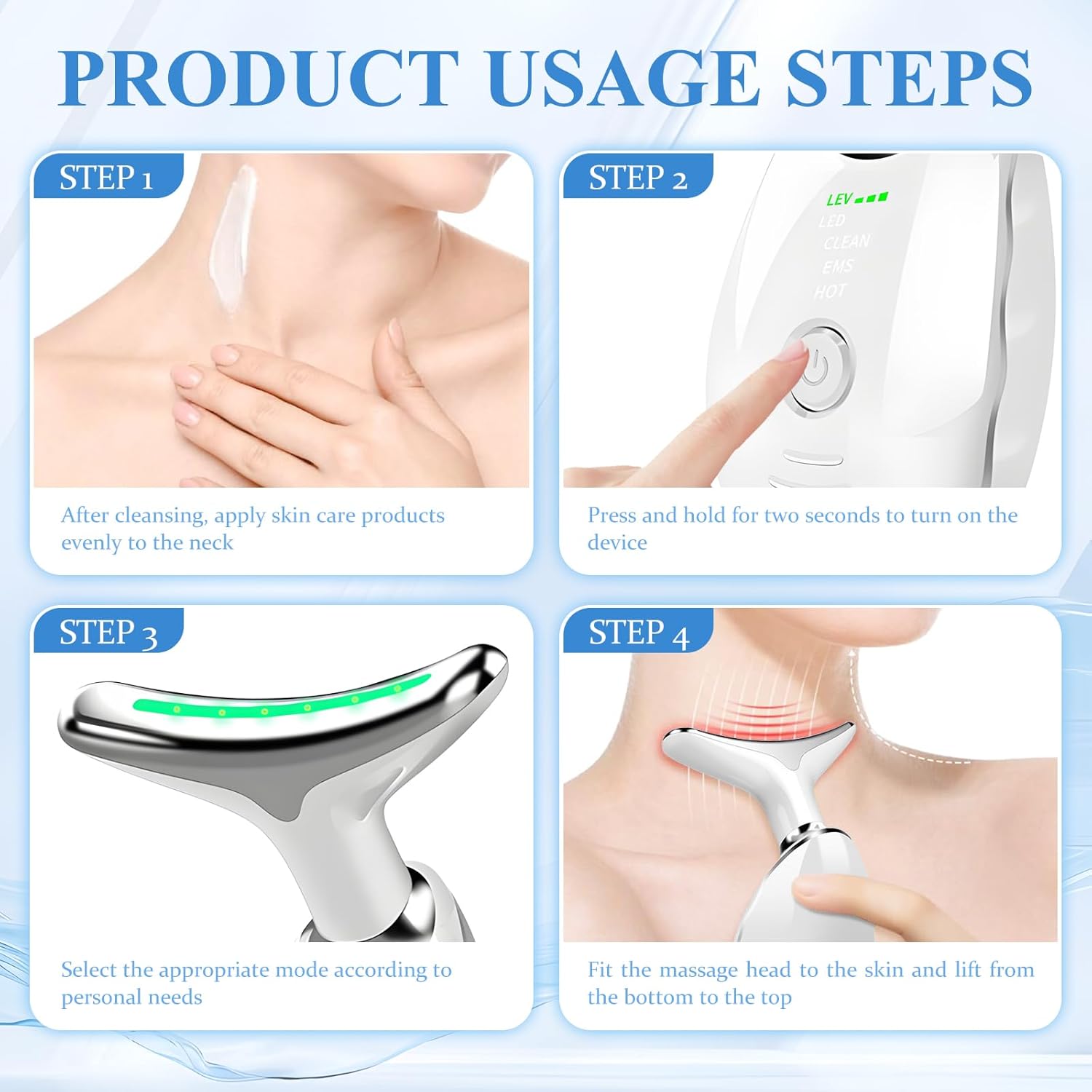 PRODUCT USAGE STEPS

STEP 1

After cleansing, apply skin care products evenly to the neck

STEP 2

LEV
LED
CLEAN
EMS
HOT

Press and hold for two seconds to turn on the device

STEP 3

Select the appropriate mode according to personal needs

STEP 4

Fit the massage head to the skin and lift from the bottom to the top