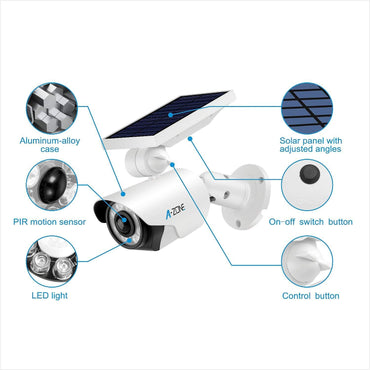 Aluminum-alloy case

PIR motion sensor

LED light

A-ZONE

Solar panel with adjusted angles

On-off switch button

Control button