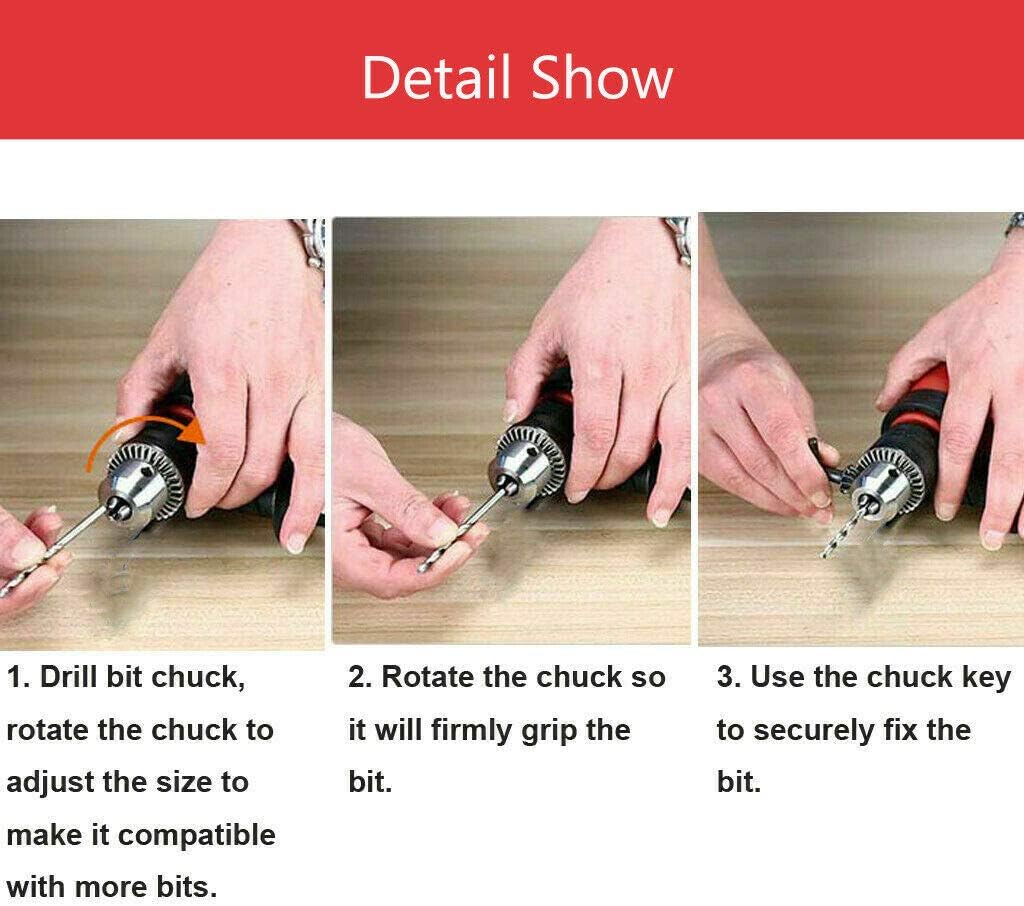 Detail Show

1. Drill bit chuck, rotate the chuck to adjust the size to make it compatible with more bits.

2. Rotate the chuck so it will firmly grip the bit.

3. Use the chuck key to securely fix the bit.